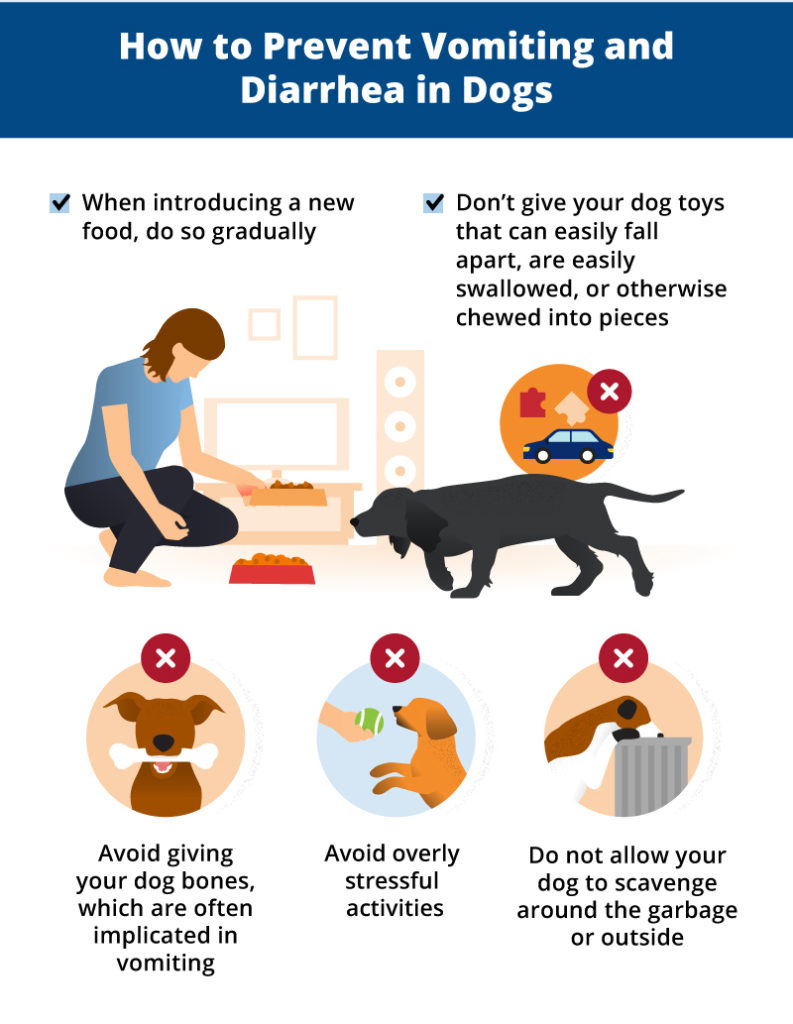 How to Prevent Vomiting and Diarrhea in Dogs

When introducing a new food, do so gradually

Don't give your dog toys that can easily fall apart, are easily swallowed, or otherwise chewed into pieces

Avoid giving your dog bones, which are often implicated in vomiting

Avoid overly stressful activities

Do not allow your dog to scavenge around the garbage or outside